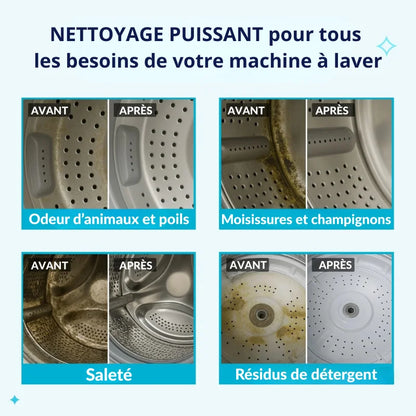 NETTOYAGE PUISSANT pour tous les besoins de votre machine à laver

AVANT
APRÈS
Odeur d'animaux et poils

AVANT
APRÈS
Moisissures et champignons

AVANT
APRÈS
Saleté

AVANT
APRÈS
Résidus de détergent