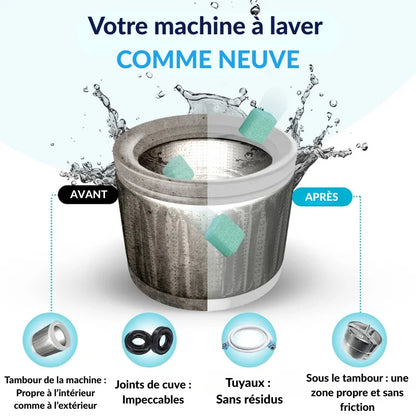 Votre machine à laver
COMME NEUVE

AVANT

APRÈS

Tambour de la machine : Propre à l'intérieur comme à l'extérieur

Joints de cuve : Impeccables

Tuyaux : Sans résidus

Sous le tambour : une zone propre et sans friction