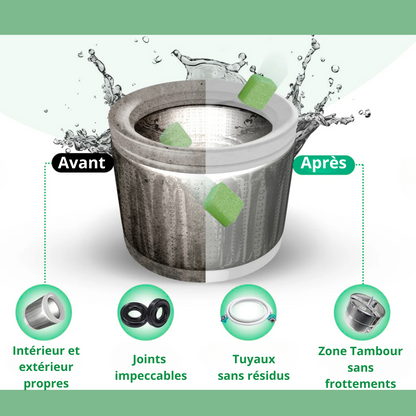 Avant

Après

Intérieur et extérieur propres

Joints impeccables

Tuyaux sans résidus

Zone Tambour sans frottements