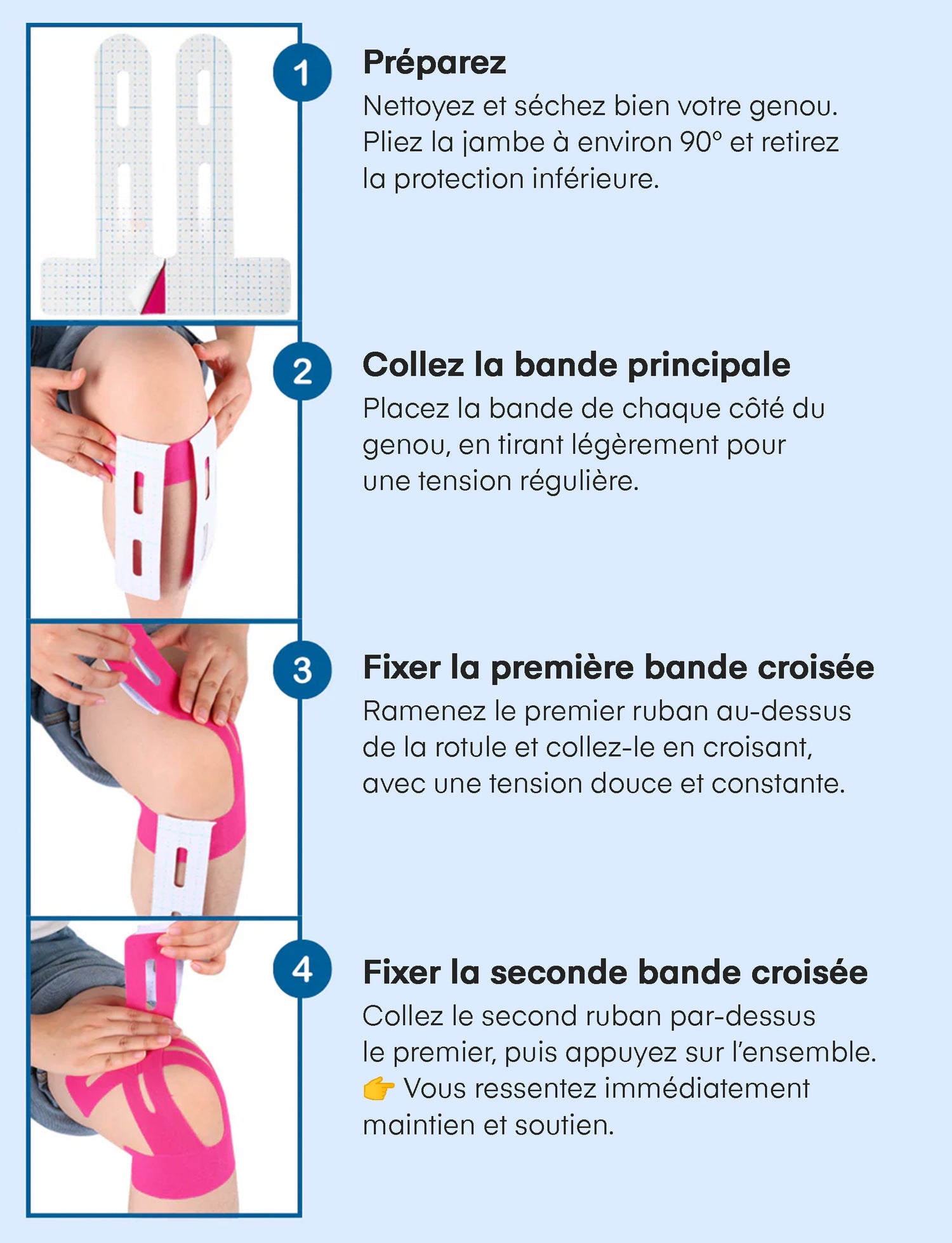 1

Préparez

Nettoyez et séchez bien votre genou. Pliez la jambe à environ 90° et retirez la protection inférieure.

2

Collez la bande principale

Placez la bande de chaque côté du genou, en tirant légèrement pour une tension régulière.

3

Fixer la première bande croisée

Ramenez le premier ruban au-dessus de la rotule et collez-le en croisant, avec une tension douce et constante.

4

Fixer la seconde bande croisée

Collez le second ruban par-dessus le premier, puis appuyez sur l'ensemble. 👉 Vous ressentez immédiatement maintien et soutien.